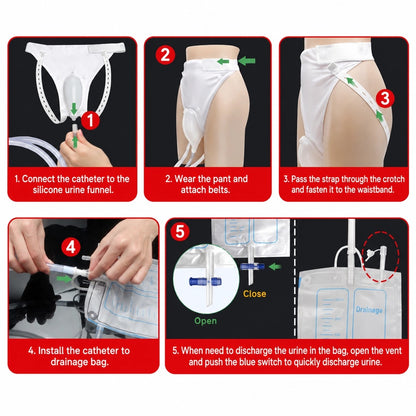 1

1. Connect the catheter to the silicone urine funnel.

2

2. Wear the pant and attach belts.

3

3. Pass the strap through the crotch and fasten it to the waistband.

4

4. Install the catheter to drainage bag.

5

Open

Close

Drainage

5. When need to discharge the urine in the bag, open the vent and push the blue switch to quickly discharge urine.