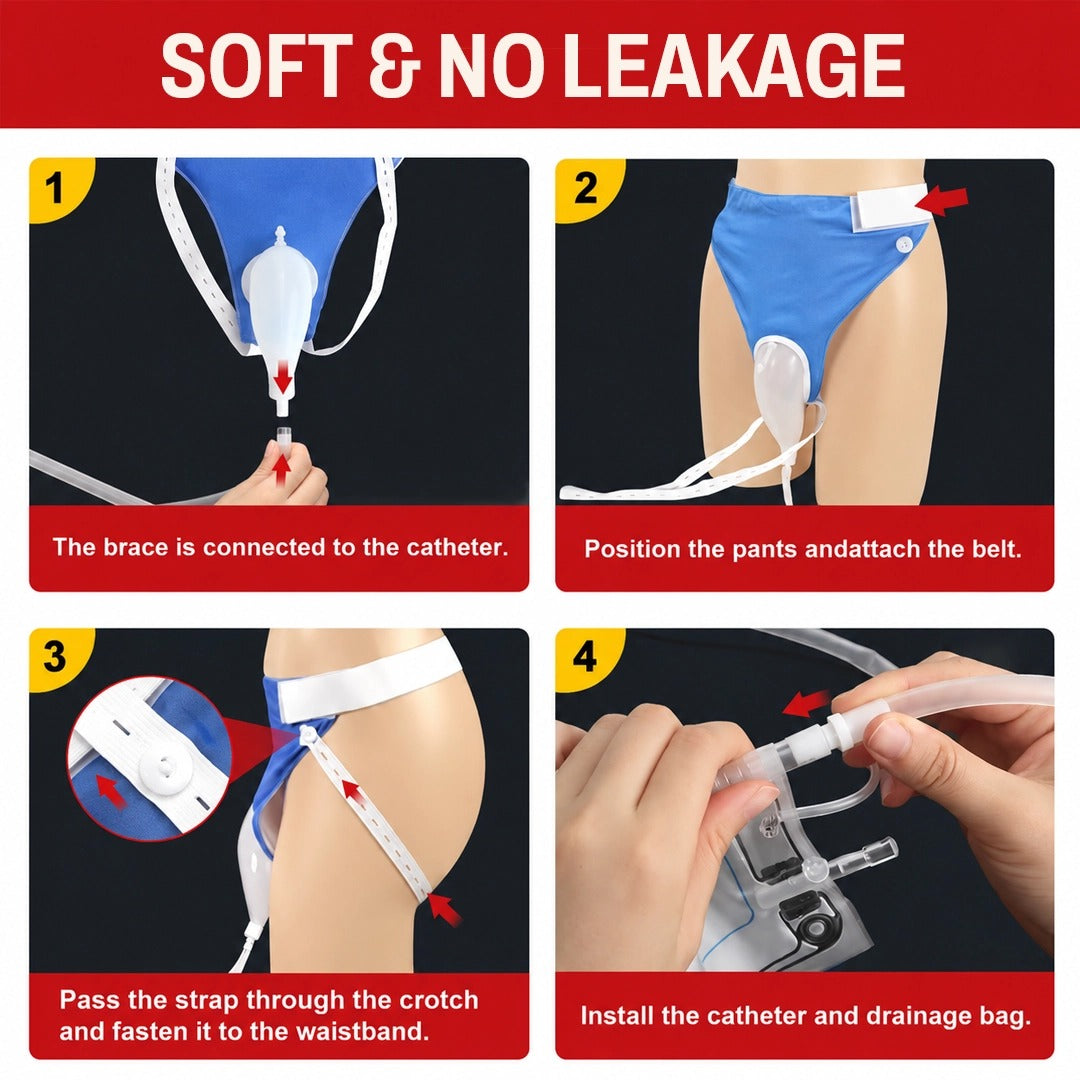 SOFT & NO LEAKAGE

1

The brace is connected to the catheter.

2

Position the pants andattach the belt.

3

Pass the strap through the crotch and fasten it to the waistband.

4

Install the catheter and drainage bag.