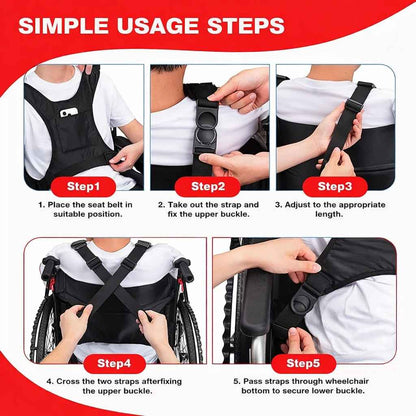 SIMPLE USAGE STEPS

Step1

1. Place the seat belt in suitable position.

Step2

2. Take out the strap and fix the upper buckle.

Step3

3. Adjust to the appropriate length.

Step4

4. Cross the two straps afterfixing the upper buckle.

Step5

5. Pass straps through wheelchair bottom to secure lower buckle.