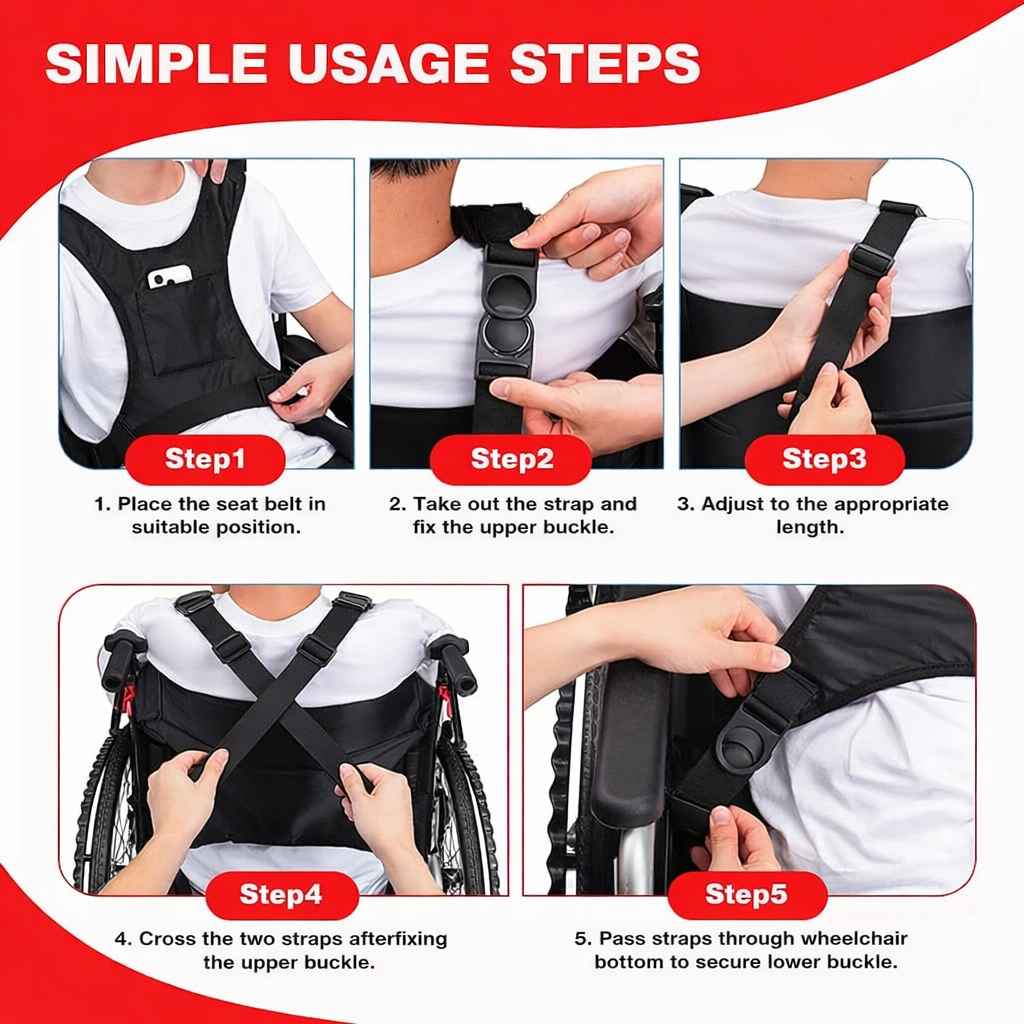 SIMPLE USAGE STEPS

Step1

1. Place the seat belt in suitable position.

Step2

2. Take out the strap and fix the upper buckle.

Step3

3. Adjust to the appropriate length.

Step4

4. Cross the two straps afterfixing the upper buckle.

Step5

5. Pass straps through wheelchair bottom to secure lower buckle.