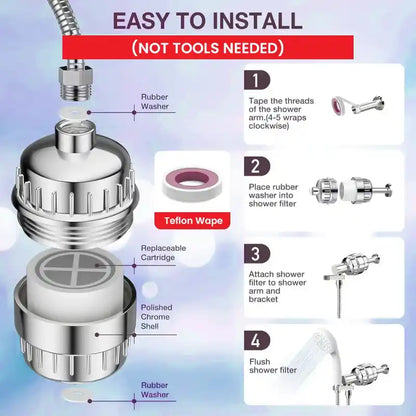 EASY TO INSTALL

(NOT TOOLS NEEDED)

Rubber Washer

Teflon Wape

Replaceable Cartridge

Polished Chrome Shell

Rubber Washer

1

Tape the threads of the shower arm.(4-5 wraps clockwise)

2

Place rubber washer into shower filter

3

Attach shower filter to shower arm and bracket

4

Flush shower filter