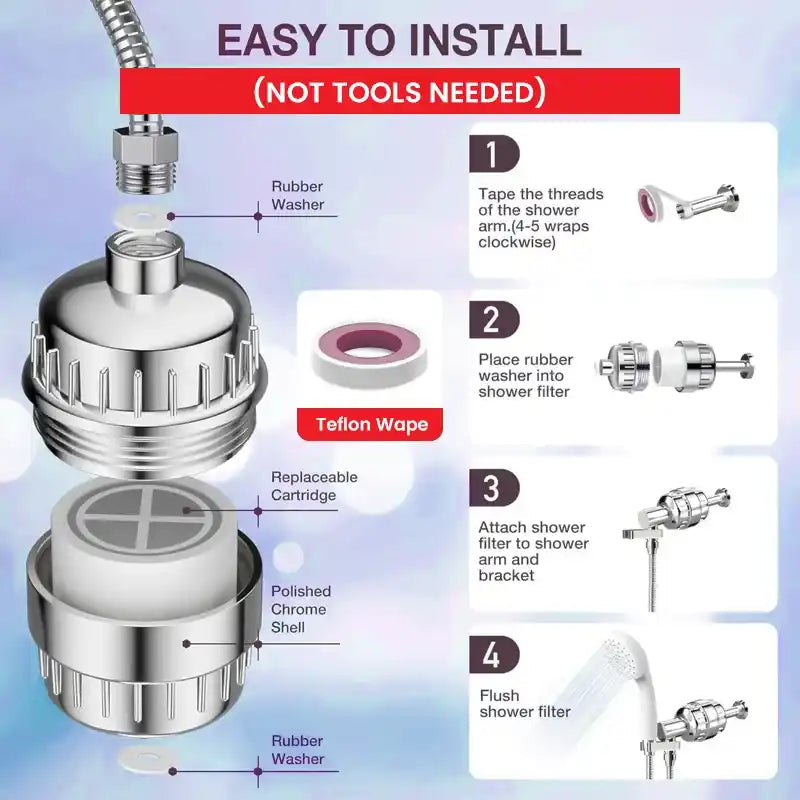 EASY TO INSTALL

(NOT TOOLS NEEDED)

Rubber Washer

Teflon Wape

Replaceable Cartridge

Polished Chrome Shell

Rubber Washer

1

Tape the threads of the shower arm.(4-5 wraps clockwise)

2

Place rubber washer into shower filter

3

Attach shower filter to shower arm and bracket

4

Flush shower filter